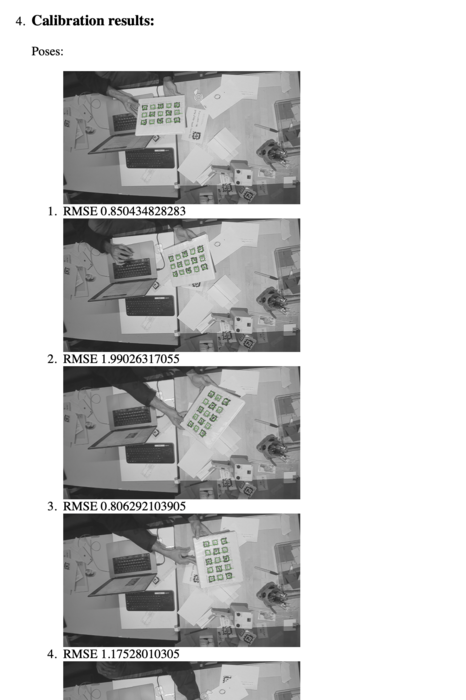 4. **Calibration results:**

Poses:

1. RMSE 0.850434828283
2. RMSE 1.99026317055
3. RMSE 0.806292103905
4. RMSE 1.17528010305